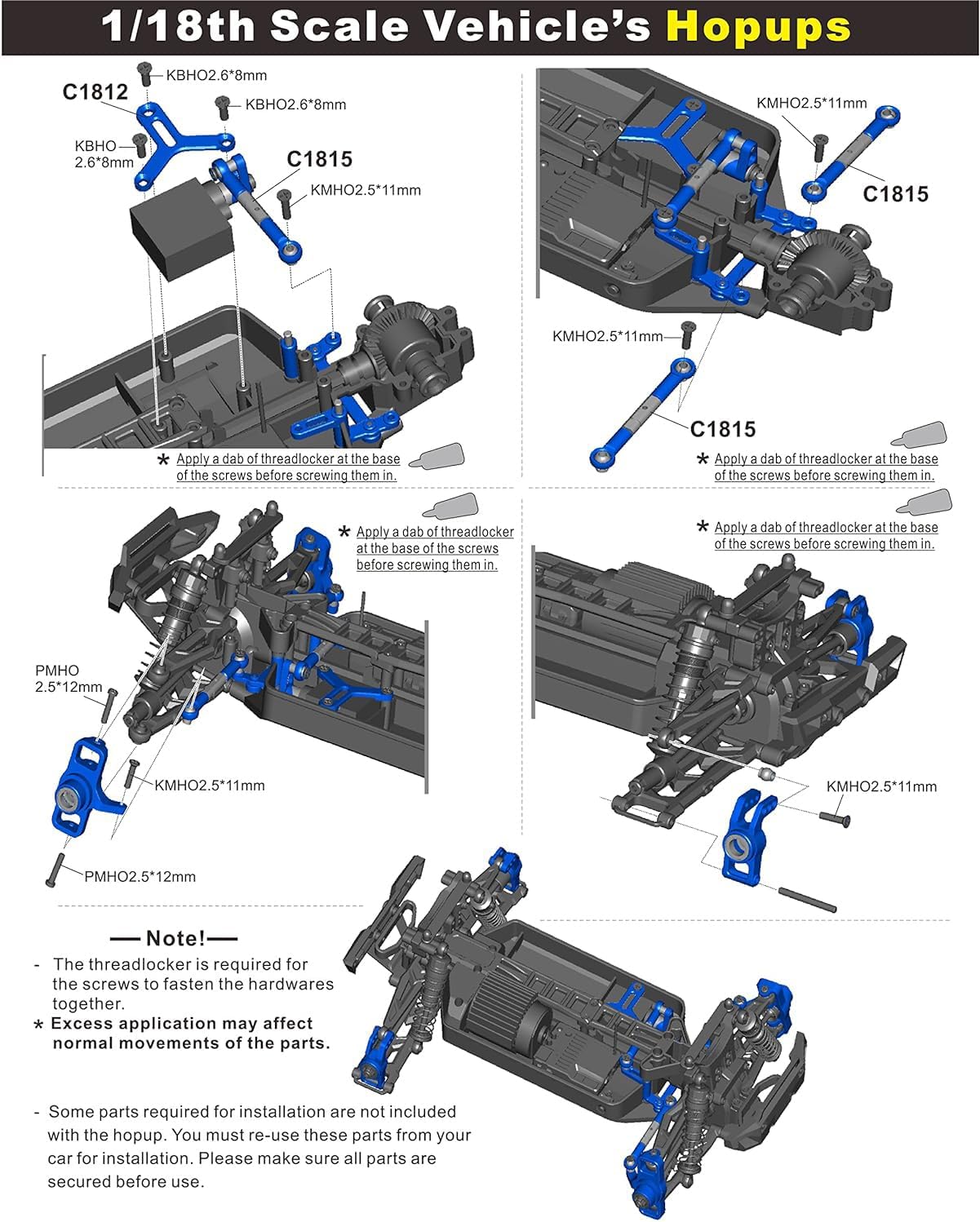 1/18th Scale Vehicle's Hopups

KBHO2.6*8mm
C1812
KBHO2.6*8mm
KBHO 2.6*8mm
C1815
KMHO2.5*11mm

* Apply a dab of threadlocker at the base of the screws before screwing them in.

KMHO2.5*11mm
C1815
KMHO2.5*11mm
C1815

* Apply a dab of threadlocker at the base of the screws before screwing them in.

* Apply a dab of threadlocker at the base of the screws before screwing them in.

PMHO 2.5*12mm
KMHO2.5*11mm
PMHO2.5*12mm

* Apply a dab of threadlocker at the base of the screws before screwing them in.

KMHO2.5*11mm

— Note! —
- The threadlocker is required for the screws to fasten the hardwares together.
* Excess application may affect normal movements of the parts.

- Some parts required for installation are not included with the hopup. You must re-use these parts from your car for installation. Please make sure all parts are secured before use.