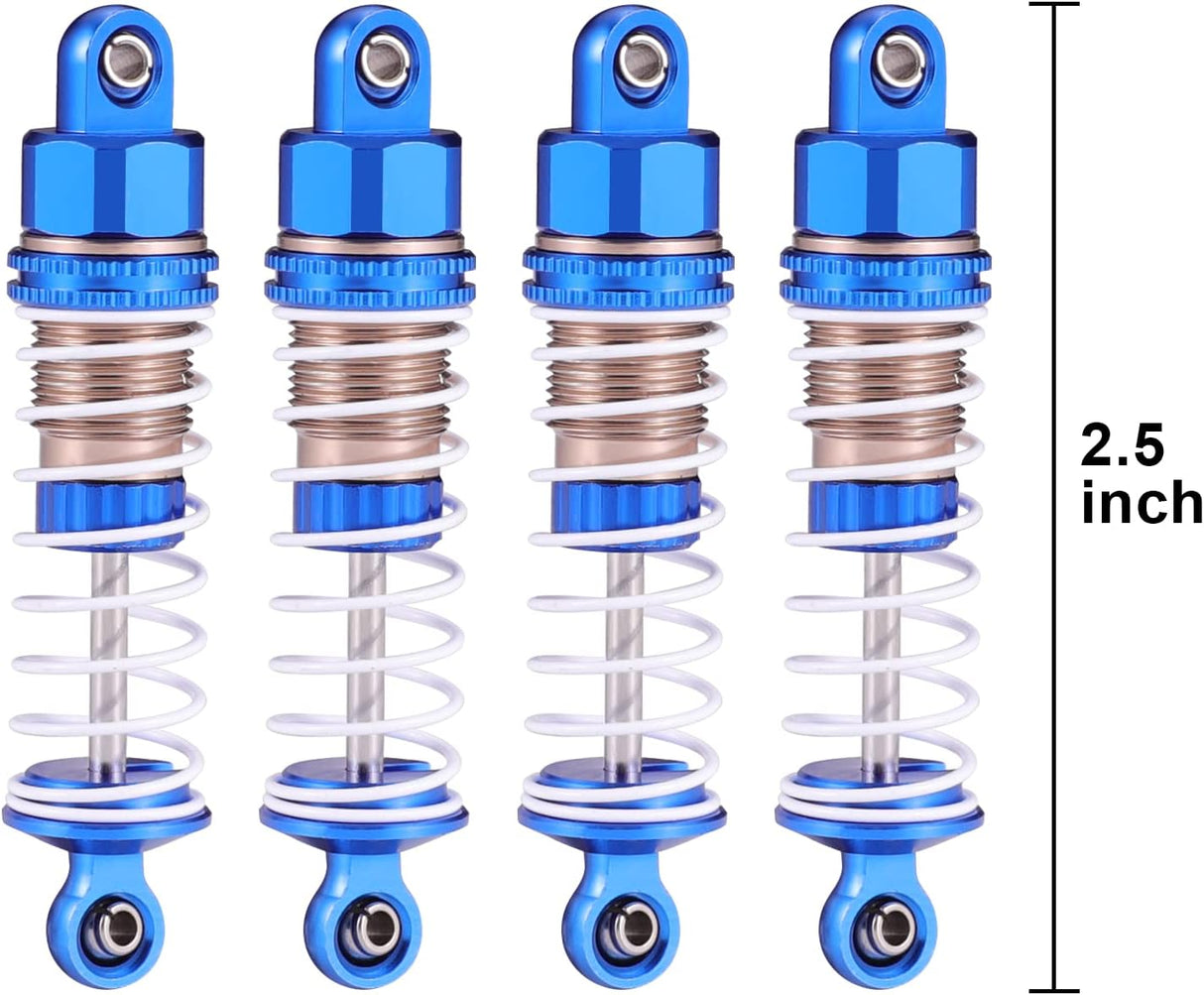 2.5 inch