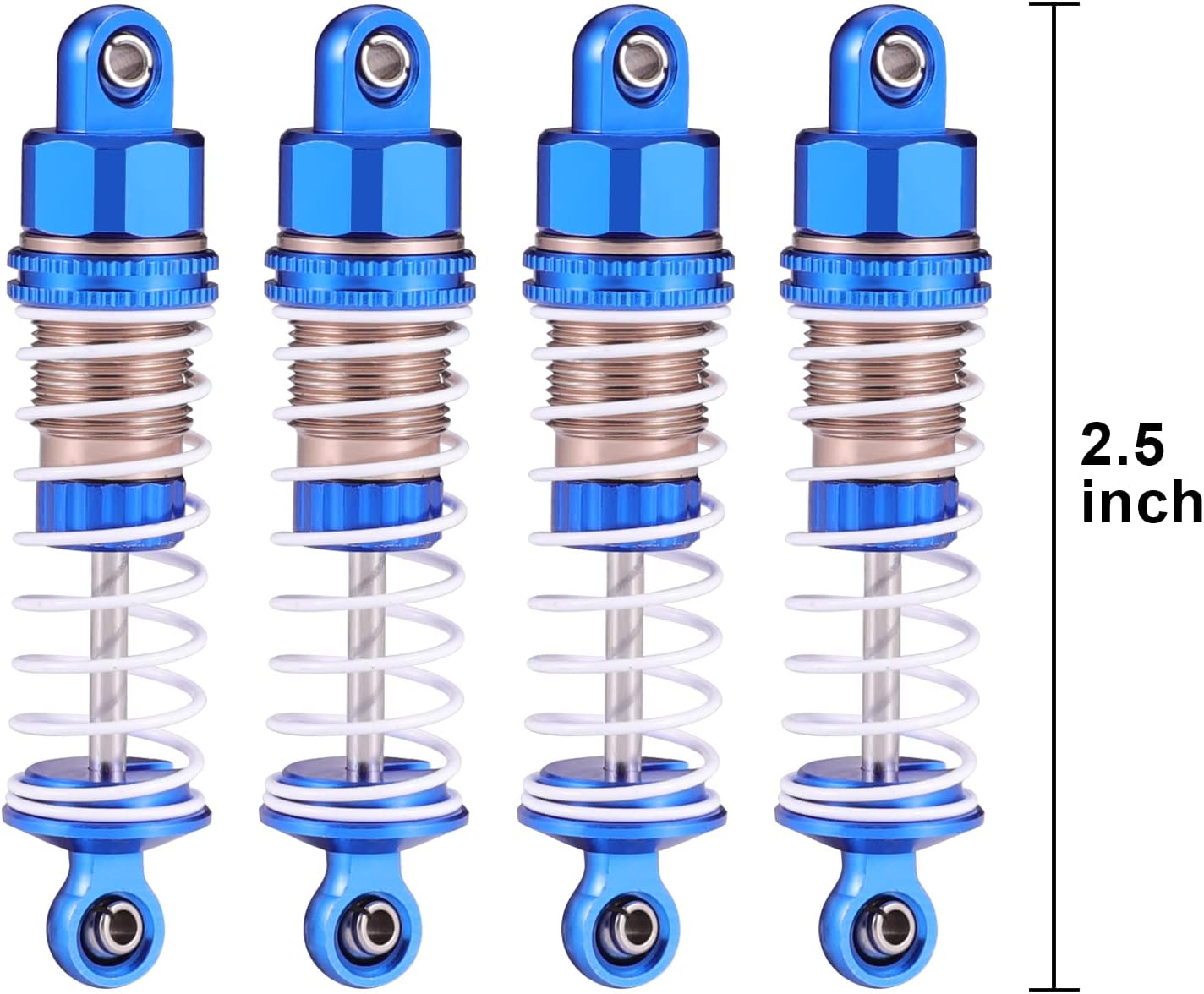 2.5
inch