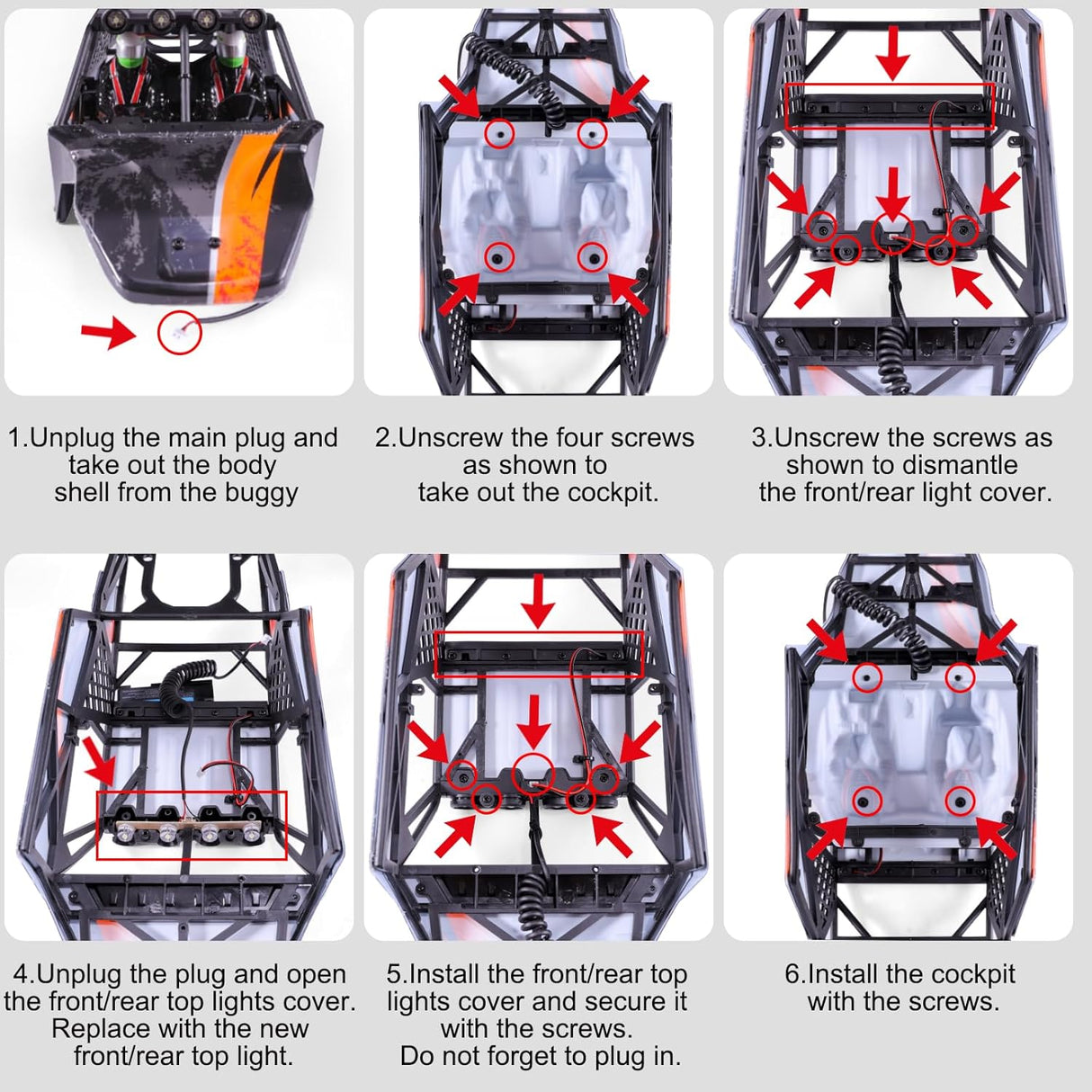 1.Unplug the main plug and take out the body shell from the buggy

2.Unscrew the four screws as shown to take out the cockpit.

3.Unscrew the screws as shown to dismantle the front/rear light cover.

4.Unplug the plug and open the front/rear top lights cover. Replace with the new front/rear top light.

5.Install the front/rear top lights cover and secure it with the screws. Do not forget to plug in.

6.Install the cockpit with the screws.