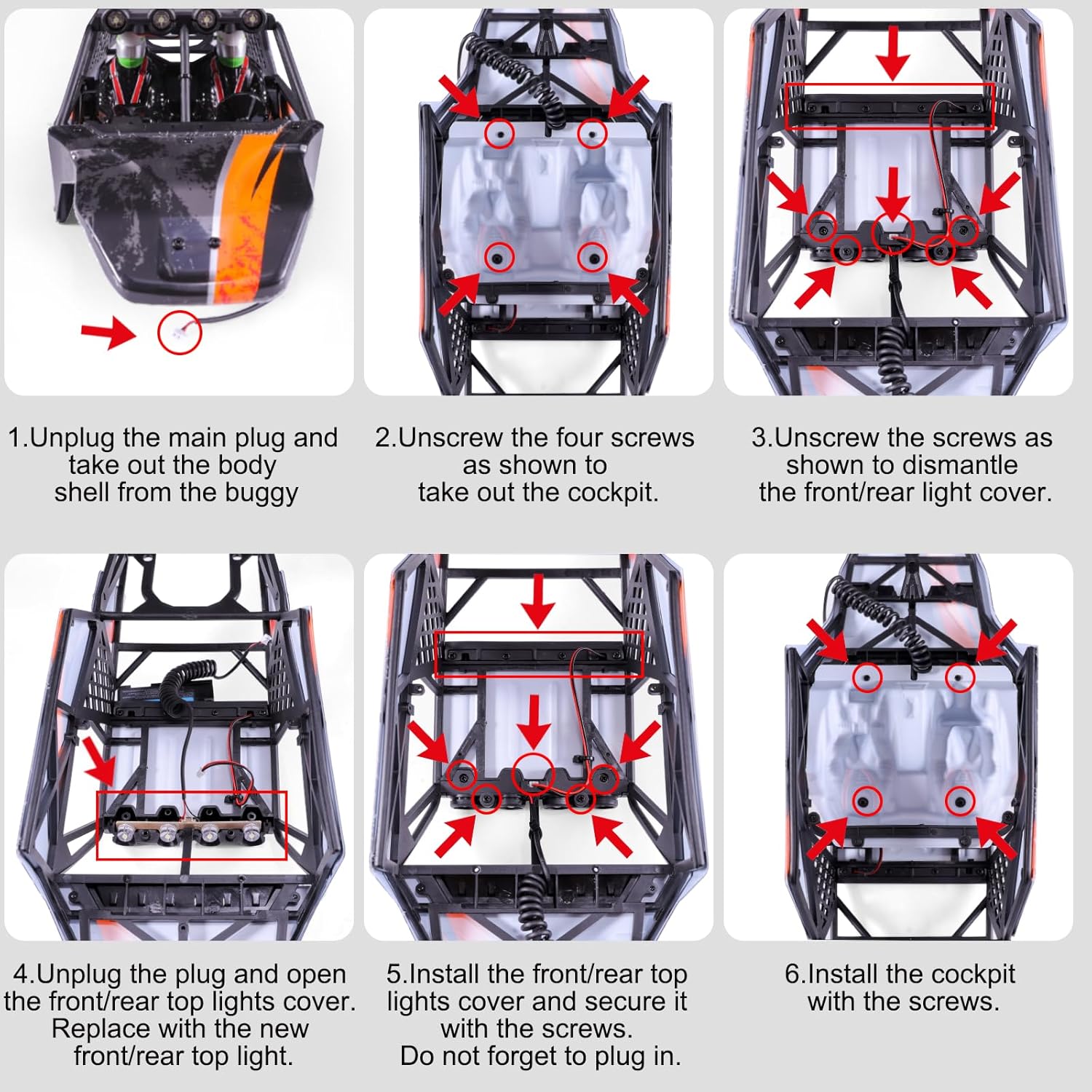 1.Unplug the main plug and take out the body shell from the buggy

2.Unscrew the four screws as shown to take out the cockpit.

3.Unscrew the screws as shown to dismantle the front/rear light cover.

4.Unplug the plug and open the front/rear top lights cover. Replace with the new front/rear top light.

5.Install the front/rear top lights cover and secure it with the screws. Do not forget to plug in.

6.Install the cockpit with the screws.